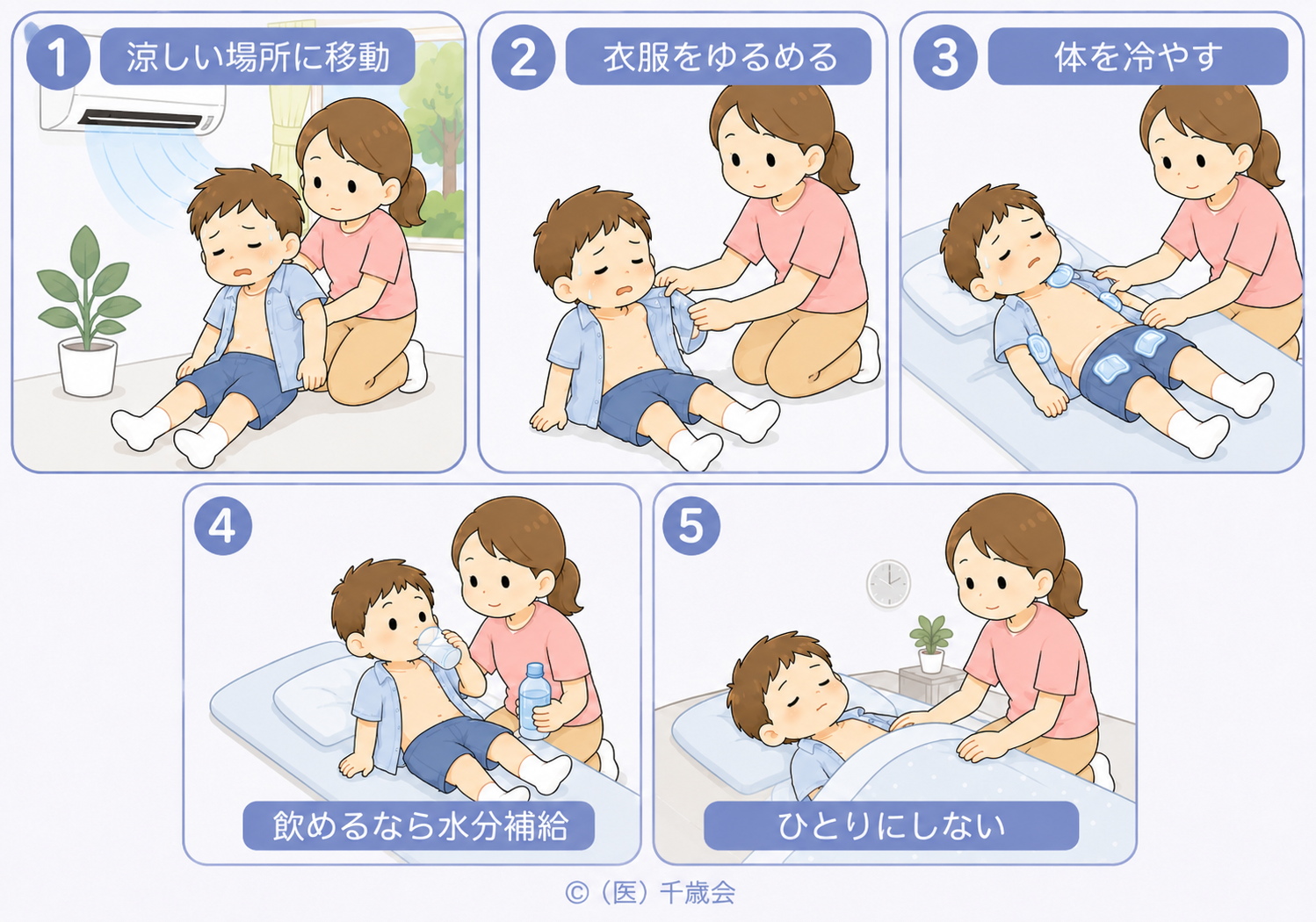 1 涼しい場所に移動

2 衣服をゆるめる

3 体を冷やす

4 飲めるなら水分補給

5 ひとりにしない

©（医）千歳会